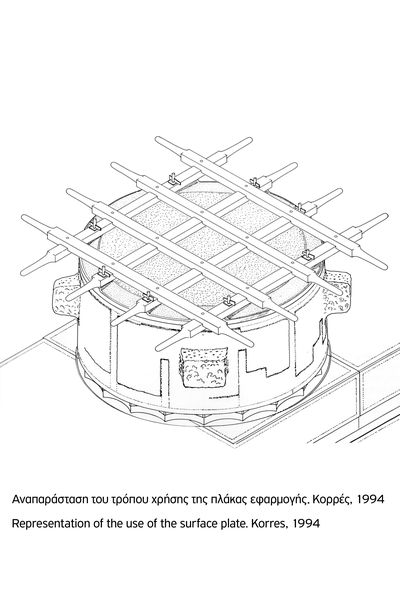 Αναπαράσταση του τρόπου χρήσης της πλάκας εφαρμογής. Κορρές, 1994

Representation of the use of the surface plate. Korres, 1994