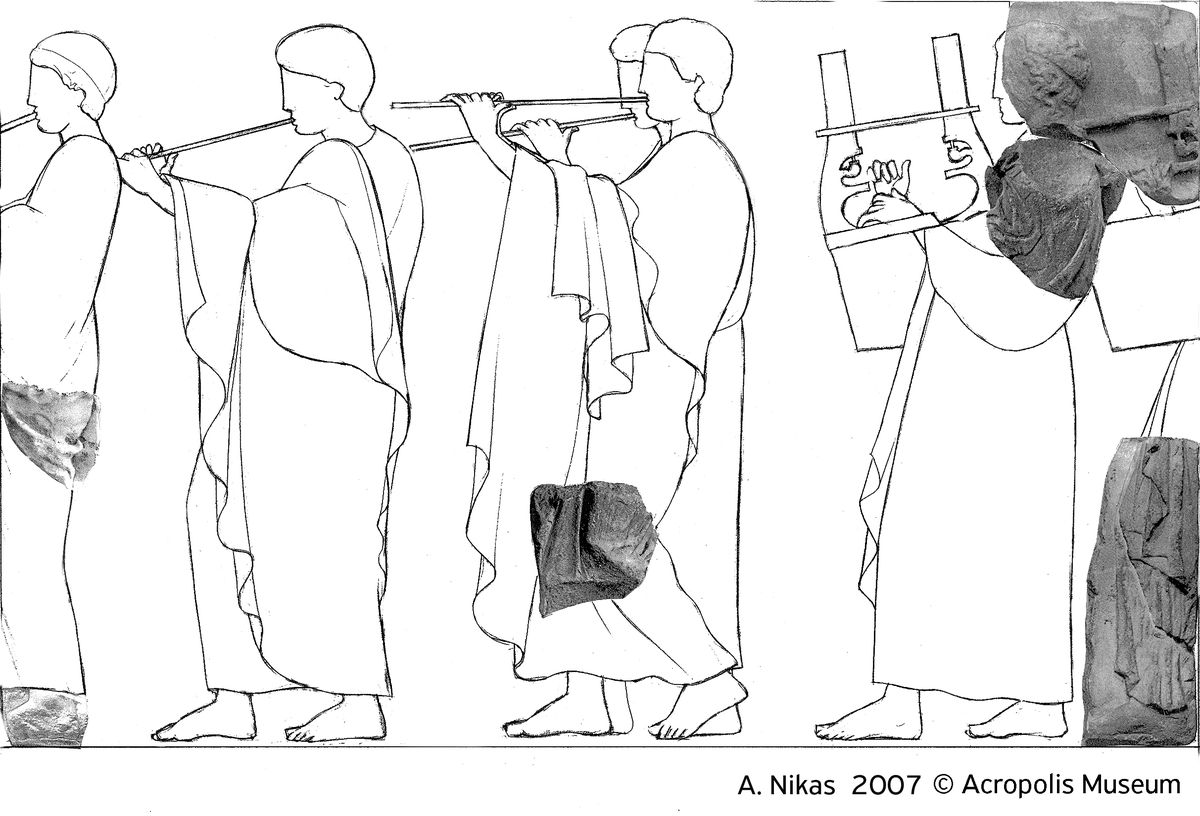 A. Nikas 2007 © Acropolis Museum